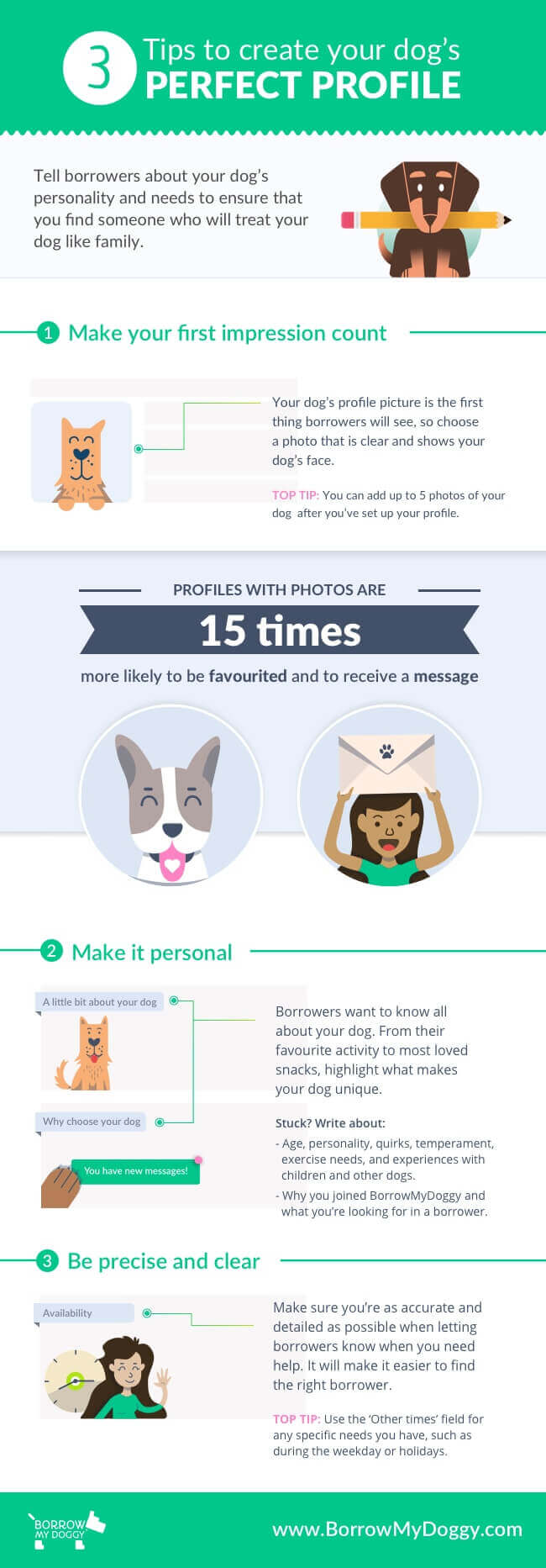 3 Tips to create your dog's
PERFECT PROFILE

Tell borrowers about your dog's personality and needs to ensure that you find someone who will treat your dog like family.

1 Make your first impression count

Your dog's profile picture is the first thing borrowers will see, so choose a photo that is clear and shows your dog's face.

TOP TIP: You can add up to 5 photos of your dog after you've set up your profile.

PROFILES WITH PHOTOS ARE
15 times
more likely to be favourited and to receive a message

2 Make it personal

A little bit about your dog

Why choose your dog

You have new messages!

Borrowers want to know all about your dog. From their favourite activity to most loved snacks, highlight what makes your dog unique.

Stuck? Write about:
- Age, personality, quirks, temperament, exercise needs, and experiences with children and other dogs.
- Why you joined BorrowMyDoggy and what you're looking for in a borrower.

3 Be precise and clear

Availability

Make sure you're as accurate and detailed as possible when letting borrowers know when you need help. It will make it easier to find the right borrower.

TOP TIP: Use the 'Other times' field for any specific needs you have, such as during the weekday or holidays.

BORROW MY DOGGY

www.BorrowMyDoggy.com